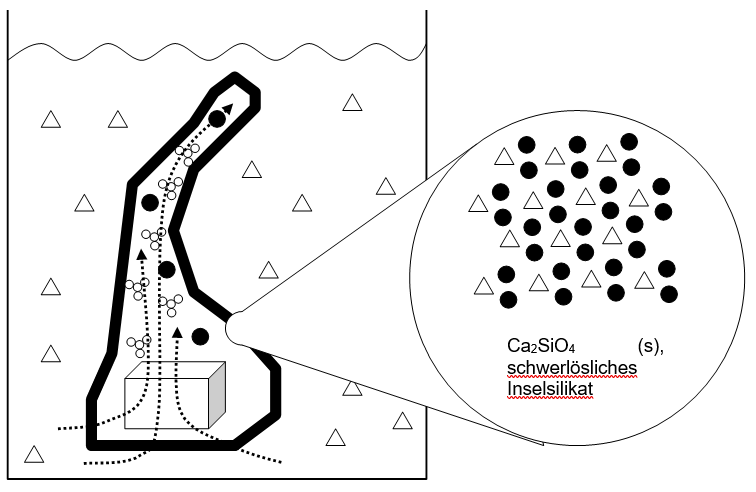 $Ca_2SiO_4$ (s), schwerlösliches Inselsilikat